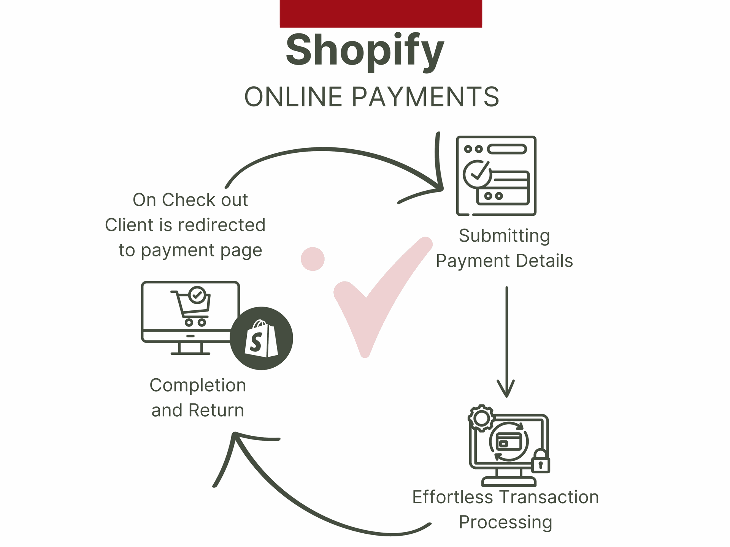 Shopify
ONLINE PAYMENTS

On Check out Client is redirected to payment page

Submitting Payment Details

Effortless Transaction Processing

Completion and Return